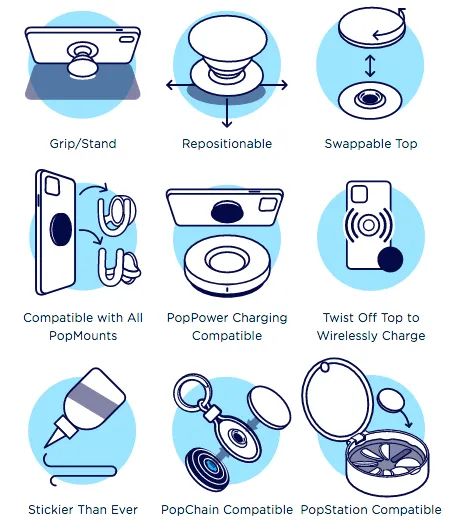 Grip/Stand

Repositionable

Swappable Top

Compatible with All PopMounts

PopPower Charging Compatible

Twist Off Top to Wirelessly Charge

Stickier Than Ever

PopChain Compatible

PopStation Compatible